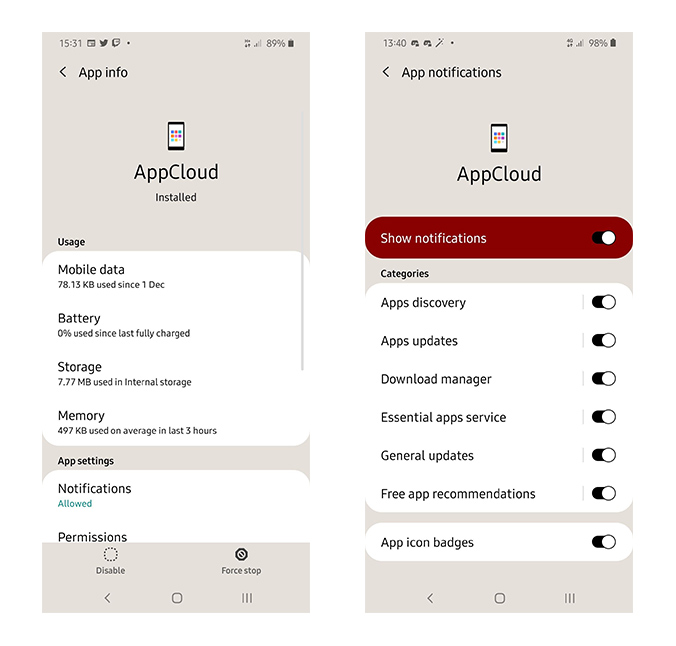 15:31 89%

App info

AppCloud

Installed

Usage

Mobile data
78.13 KB used since 1 Dec

Battery
0% used since last fully charged

Storage
7.77 MB used in Internal storage

Memory
497 KB used on average in last 3 hours

App settings

Notifications
Allowed

Permissions

Disable

Force stop

13:40 98%

App notifications

AppCloud

Show notifications

Categories

Apps discovery

Apps updates

Download manager

Essential apps service

General updates

Free app recommendations

App icon badges